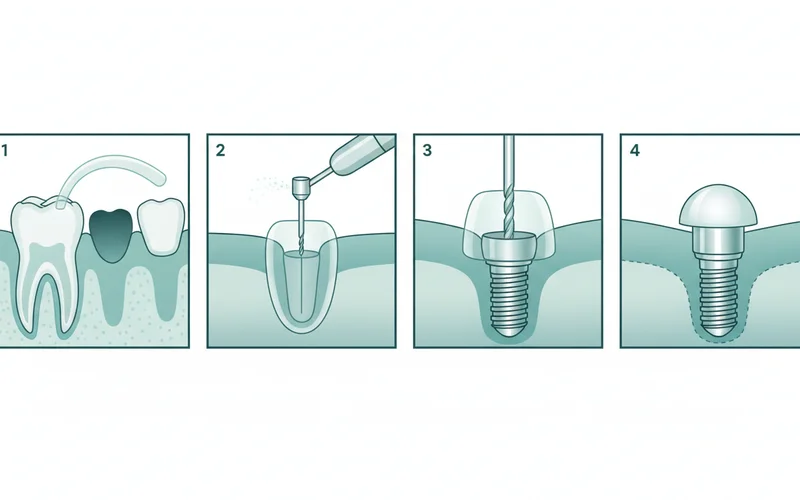 1

2

3

4