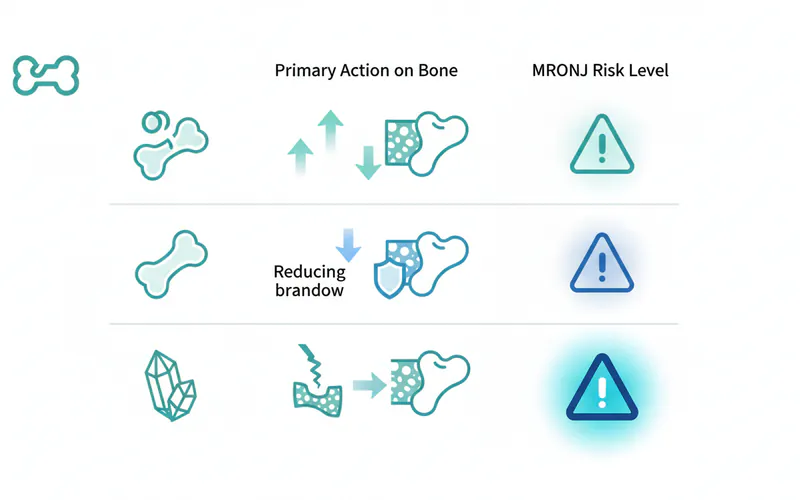 Primary Action on Bone

MRONJ Risk Level

Reducing brandow