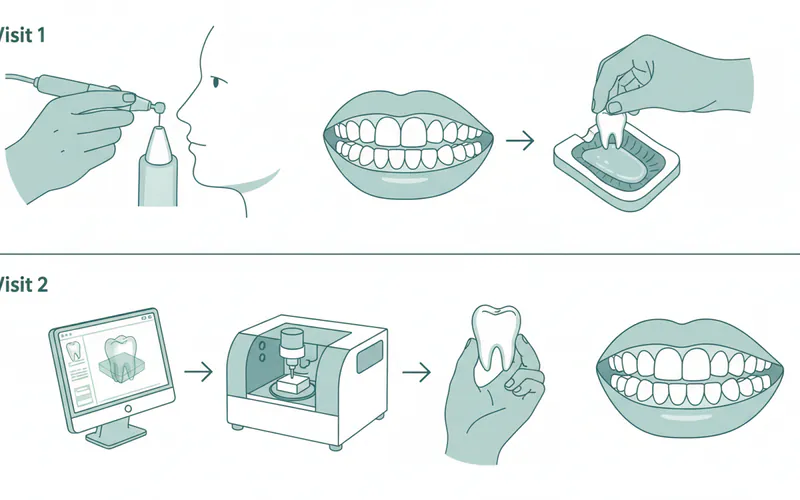 Visit 1

Visit 2