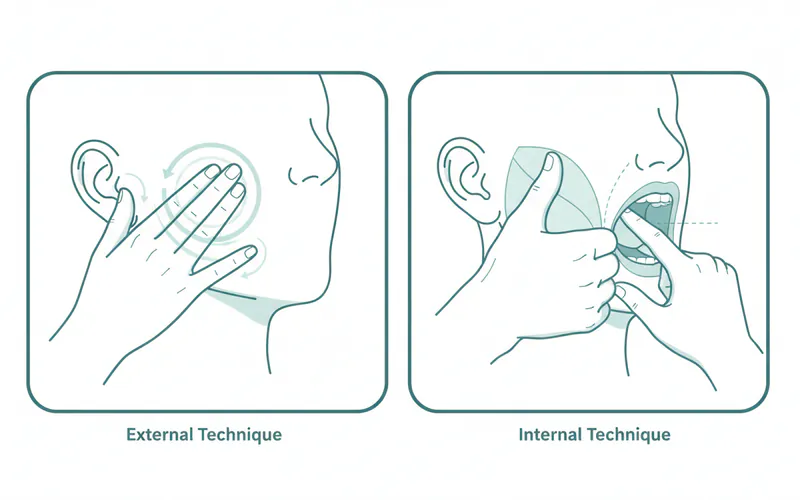 External Technique

Internal Technique