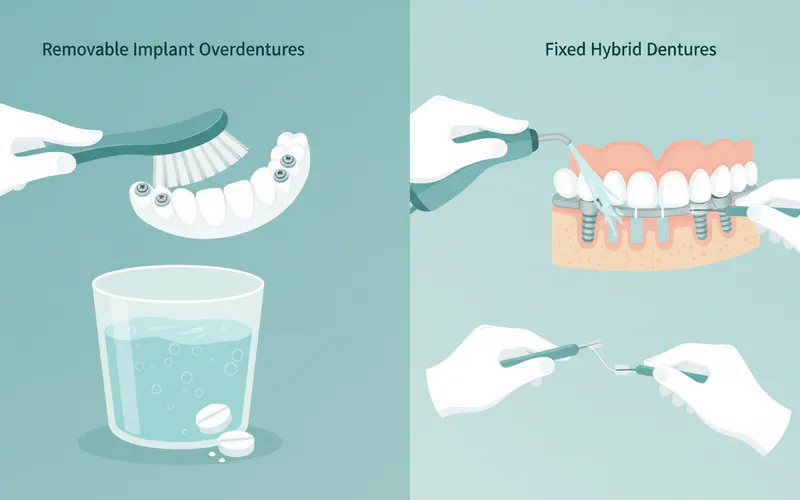 Removable Implant Overdentures

Fixed Hybrid Dentures