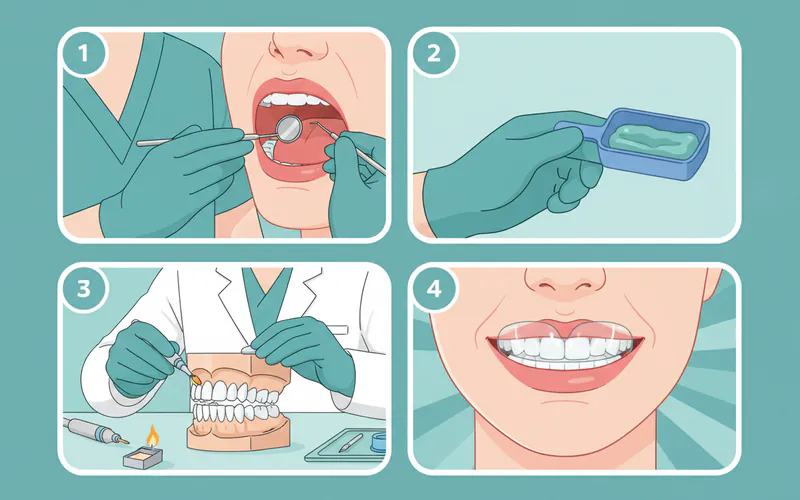 1

2

3

4